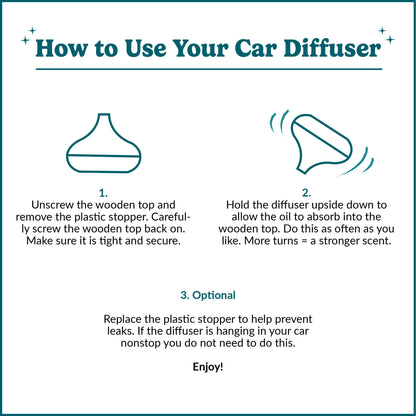 How to Use Your Car Diffuser

1.
Unscrew the wooden top and remove the plastic stopper. Carefully screw the wooden top back on. Make sure it is tight and secure.

2.
Hold the diffuser upside down to allow the oil to absorb into the wooden top. Do this as often as you like. More turns = a stronger scent.

3. Optional

Replace the plastic stopper to help prevent leaks. If the diffuser is hanging in your car nonstop you do not need to do this.

Enjoy!