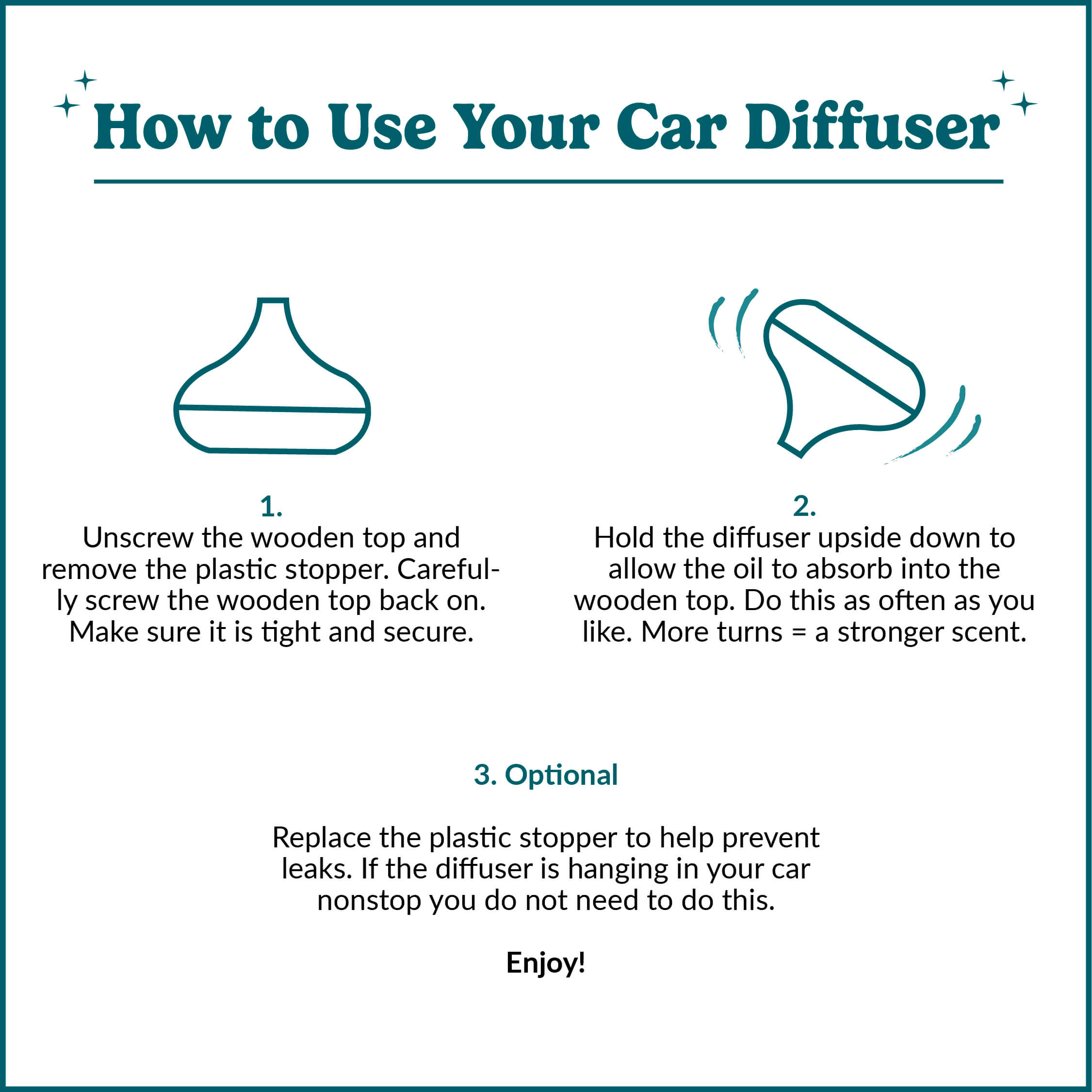 How to Use Your Car Diffuser

1.
Unscrew the wooden top and remove the plastic stopper. Carefully screw the wooden top back on. Make sure it is tight and secure.

2.
Hold the diffuser upside down to allow the oil to absorb into the wooden top. Do this as often as you like. More turns = a stronger scent.

3. Optional

Replace the plastic stopper to help prevent leaks. If the diffuser is hanging in your car nonstop you do not need to do this.

Enjoy!