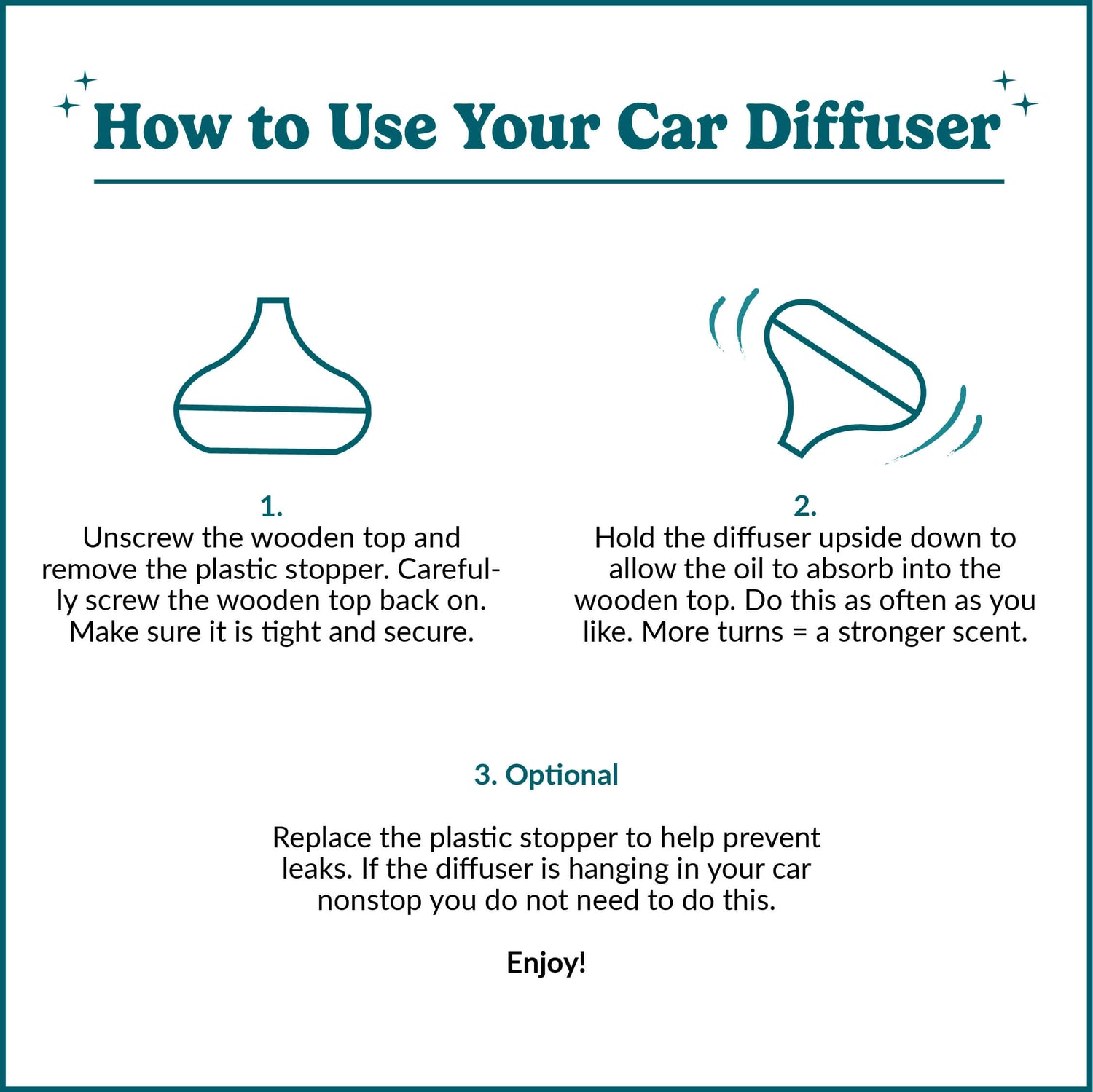 How to Use Your Car Diffuser

1.
Unscrew the wooden top and remove the plastic stopper. Carefully screw the wooden top back on. Make sure it is tight and secure.

2.
Hold the diffuser upside down to allow the oil to absorb into the wooden top. Do this as often as you like. More turns = a stronger scent.

3. Optional

Replace the plastic stopper to help prevent leaks. If the diffuser is hanging in your car nonstop you do not need to do this.

Enjoy!